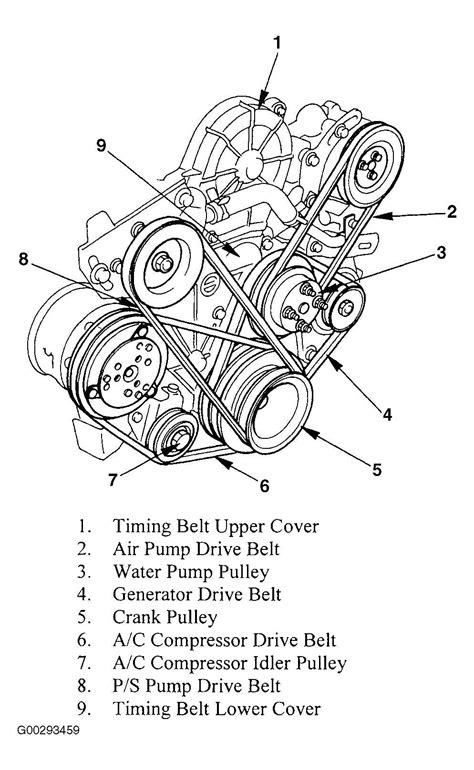 1
9
2
8
3
4
5
7
6

1. Timing Belt Upper Cover
2. Air Pump Drive Belt
3. Water Pump Pulley
4. Generator Drive Belt
5. Crank Pulley
6. A/C Compressor Drive Belt
7. A/C Compressor Idler Pulley
8. P/S Pump Drive Belt
9. Timing Belt Lower Cover

G00293459